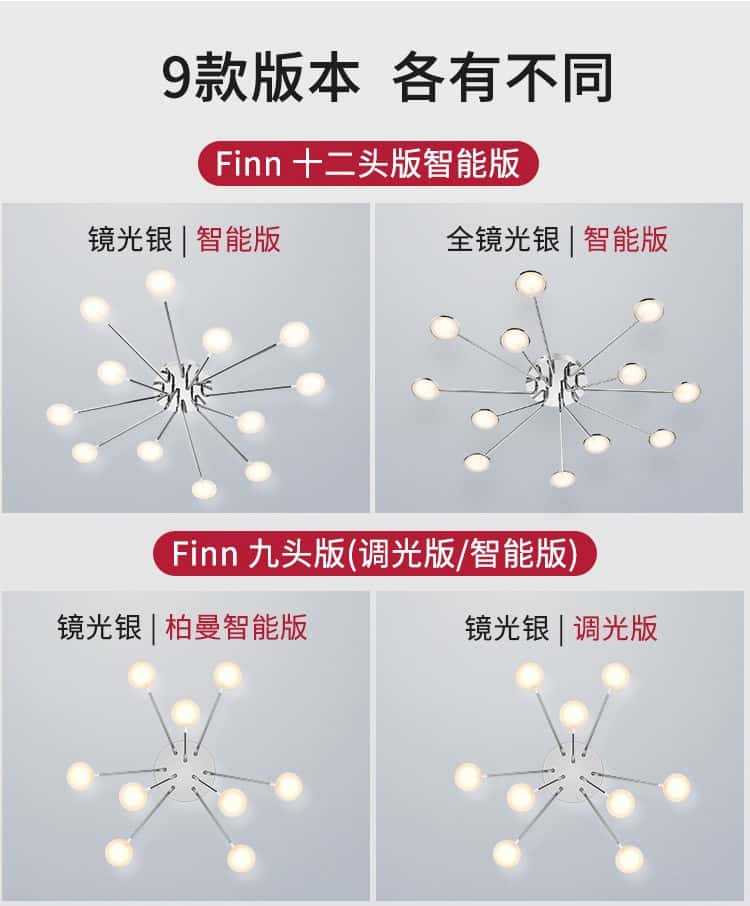 9款版本 各有不同

Finn 十二头版智能版

镜光银 | 智能版

全镜光银 | 智能版

Finn 九头版(调光版/智能版)

镜光银 | 柏曼智能版

镜光银 | 调光版